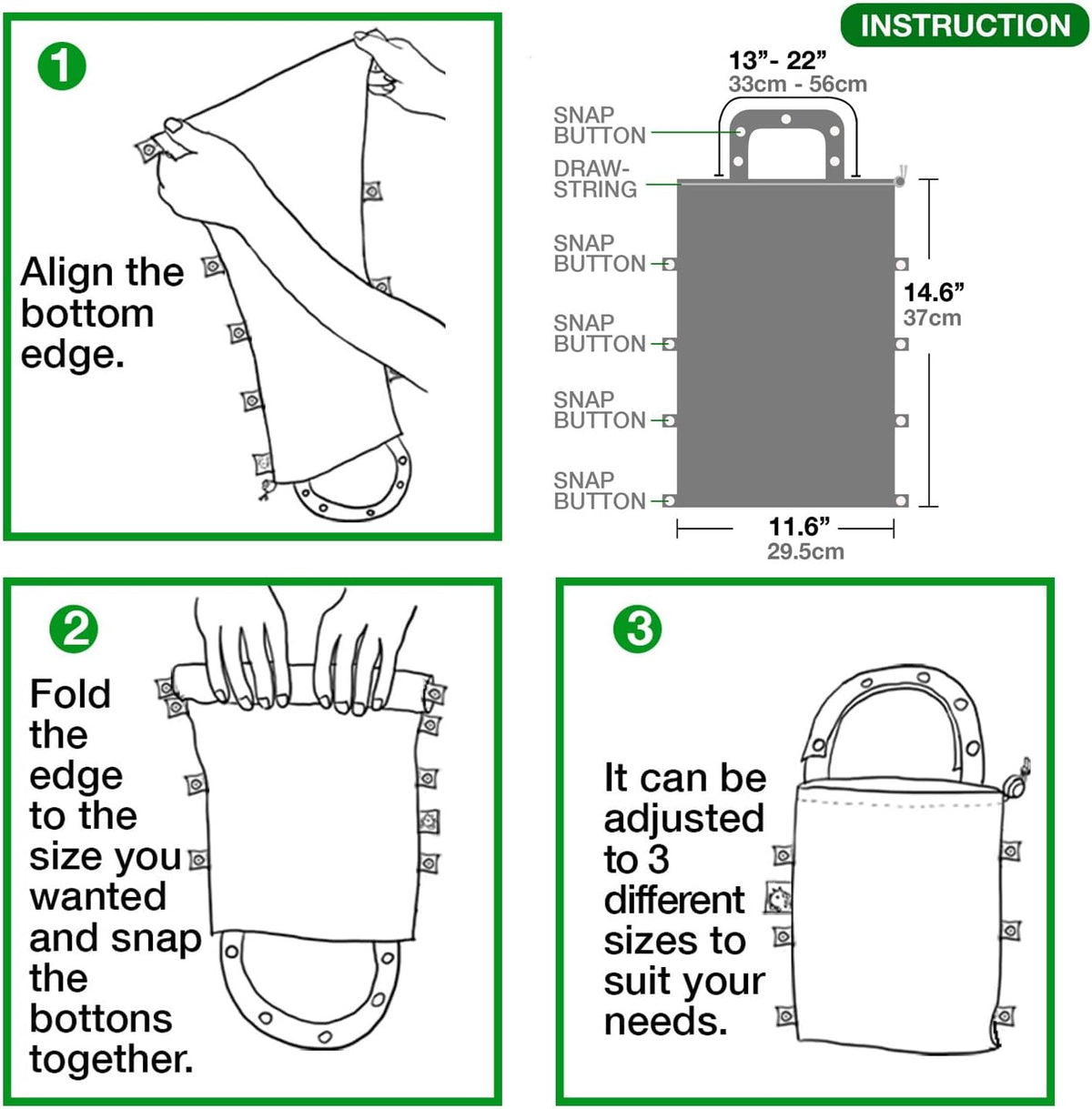 1

Align the bottom edge.

INSTRUCTION

13”- 22”
33cm - 56cm

SNAP BUTTON

DRAW-STRING

SNAP BUTTON

SNAP BUTTON

SNAP BUTTON

SNAP BUTTON

14.6”
37cm

11.6”
29.5cm

2

Fold the edge to the size you wanted and snap the bottons together.

3

It can be adjusted to 3 different sizes to suit your needs.