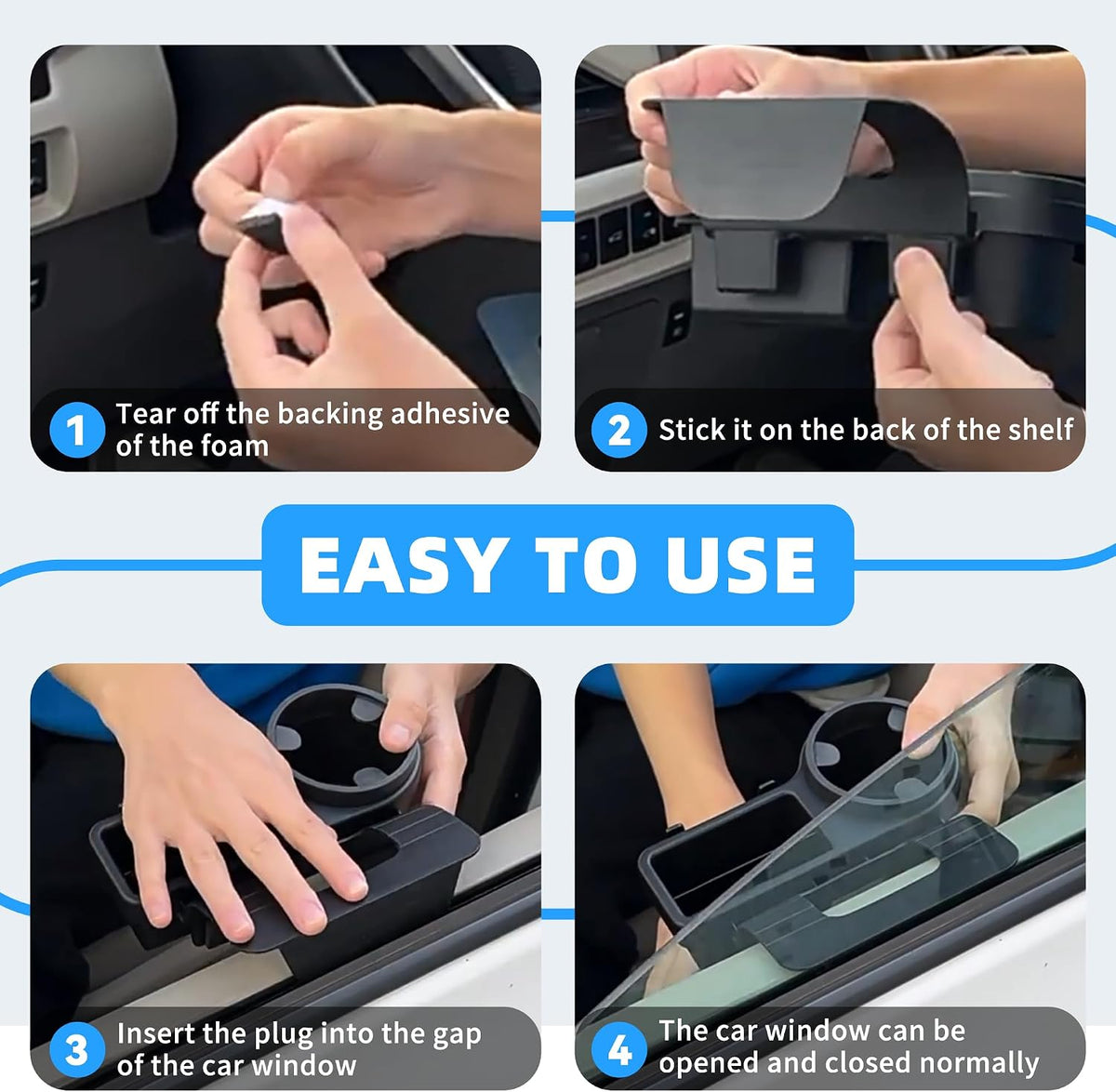 1 Tear off the backing adhesive of the foam

2 Stick it on the back of the shelf

EASY TO USE

3 Insert the plug into the gap of the car window

4 The car window can be opened and closed normally