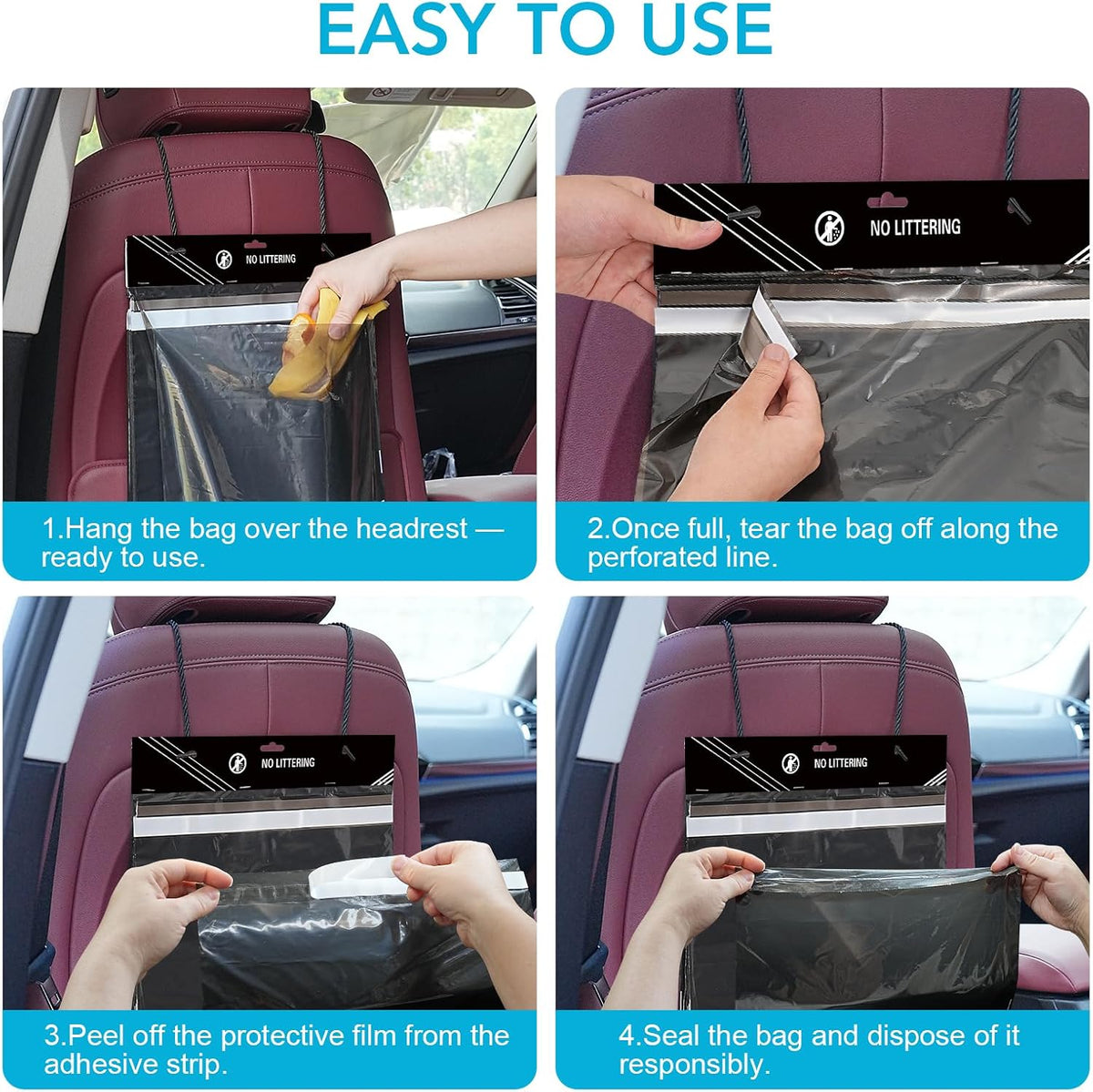 EASY TO USE

NO LITTERING

1.Hang the bag over the headrest — ready to use.

NO LITTERING

2.Once full, tear the bag off along the perforated line.

NO LITTERING

3.Peel off the protective film from the adhesive strip.

NO LITTERING

4.Seal the bag and dispose of it responsibly.